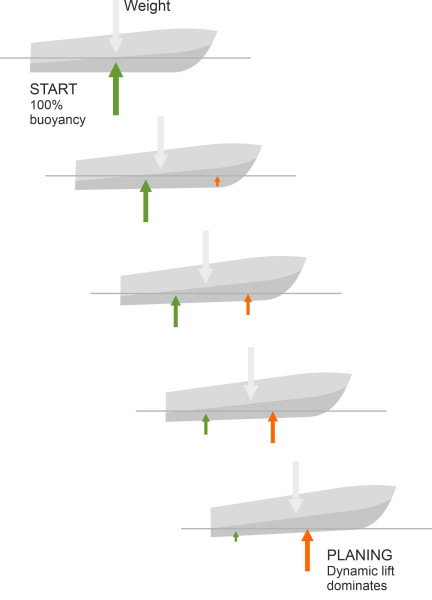 Weight

START
100%
buoyancy

PLANING
Dynamic lift
dominates