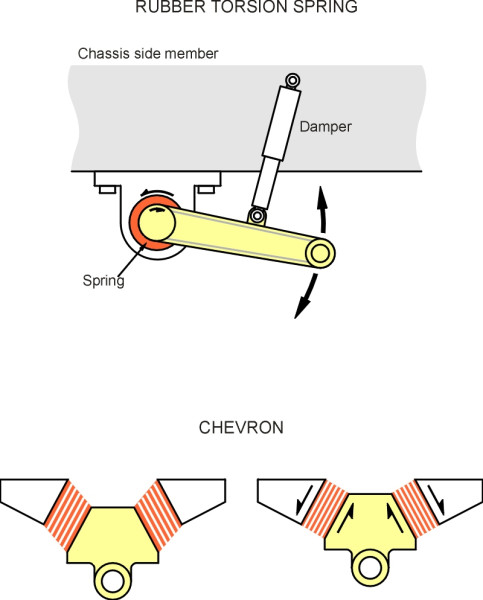 RUBBER TORSION SPRING

Chassis side member

Damper

Spring

CHEVRON