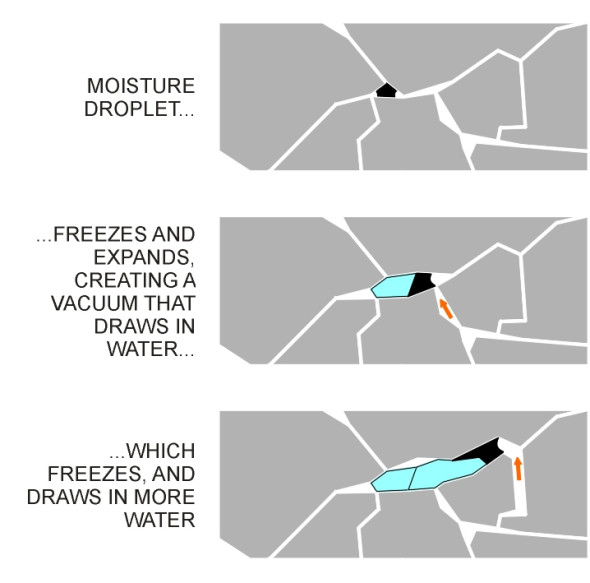 MOISTURE DROPLET...

...FREEZES AND EXPANDS, CREATING A VACUUM THAT DRAWS IN WATER...

...WHICH FREEZES, AND DRAWS IN MORE WATER