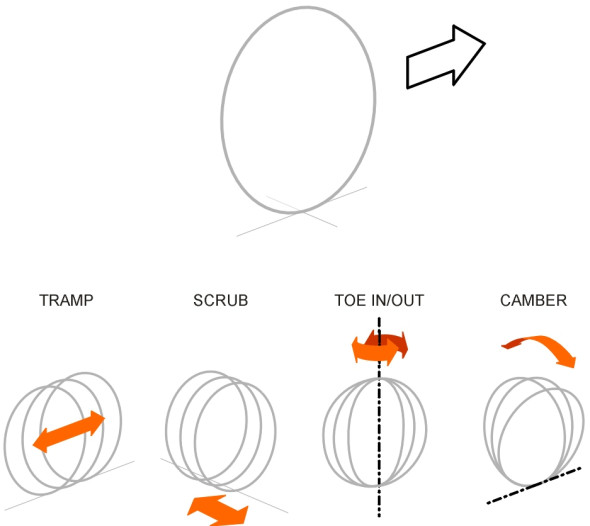 TRAMP SCRUB TOE IN/OUT CAMBER