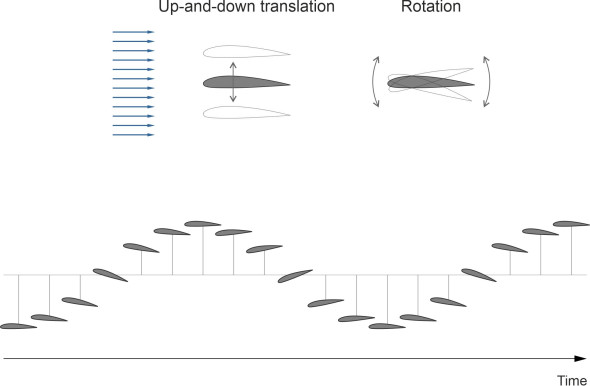 Up-and-down translation

Rotation

Time